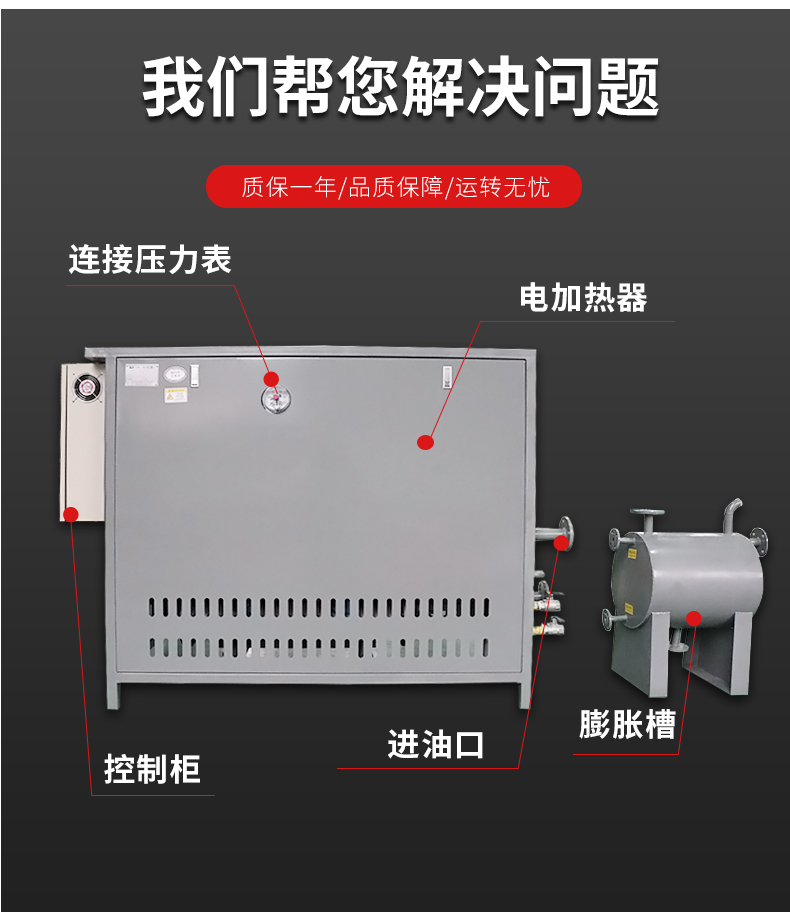 我们帮您解决问题

质保一年/品质保障/运转无忧

连接压力表

电加热器

控制柜

进油口

膨胀槽